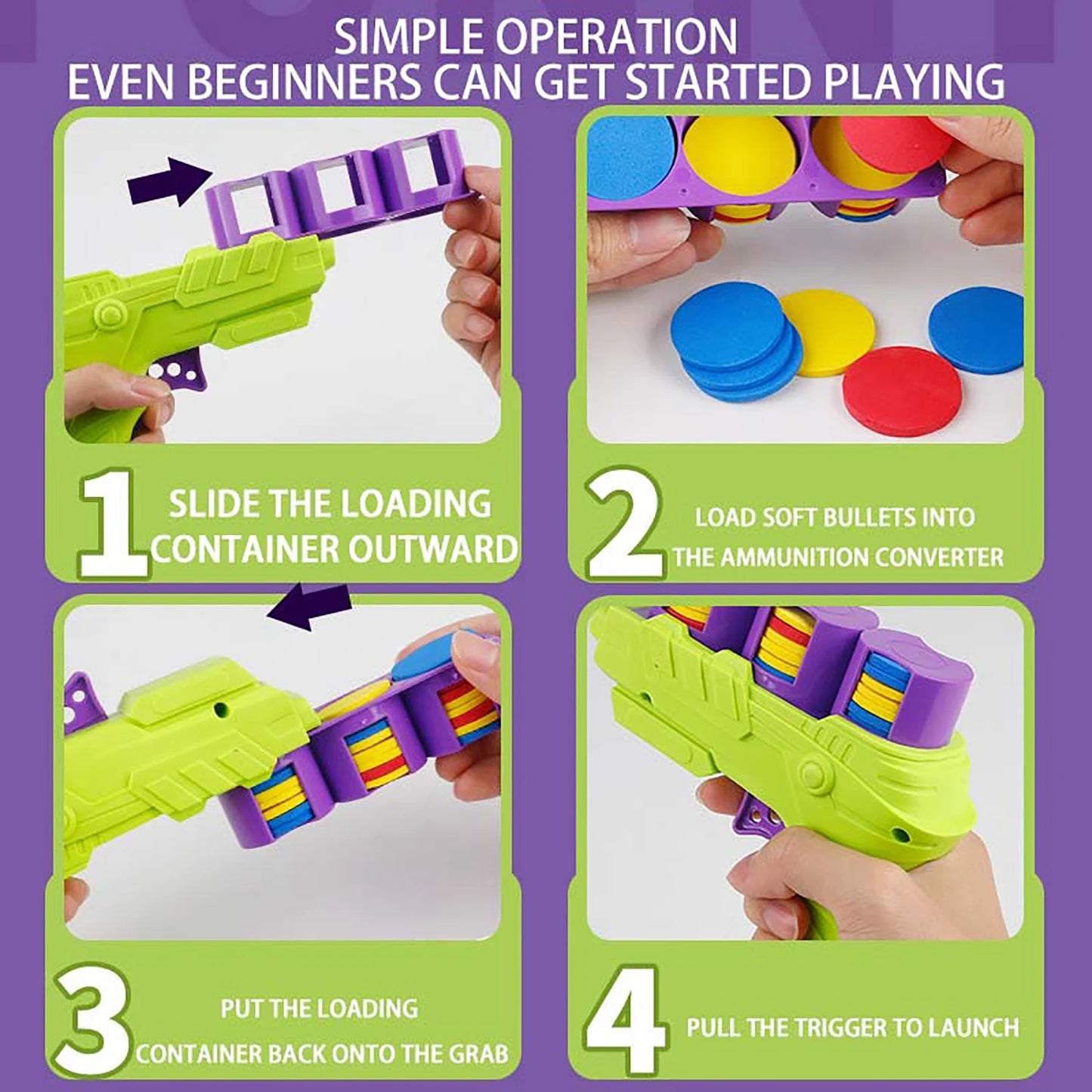 SIMPLE OPERATION
EVEN BEGINNERS CAN GET STARTED PLAYING

1 SLIDE THE LOADING CONTAINER OUTWARD

2 LOAD SOFT BULLETS INTO THE AMMUNITION CONVERTER

3 PUT THE LOADING CONTAINER BACK ONTO THE GRAB

4 PULL THE TRIGGER TO LAUNCH