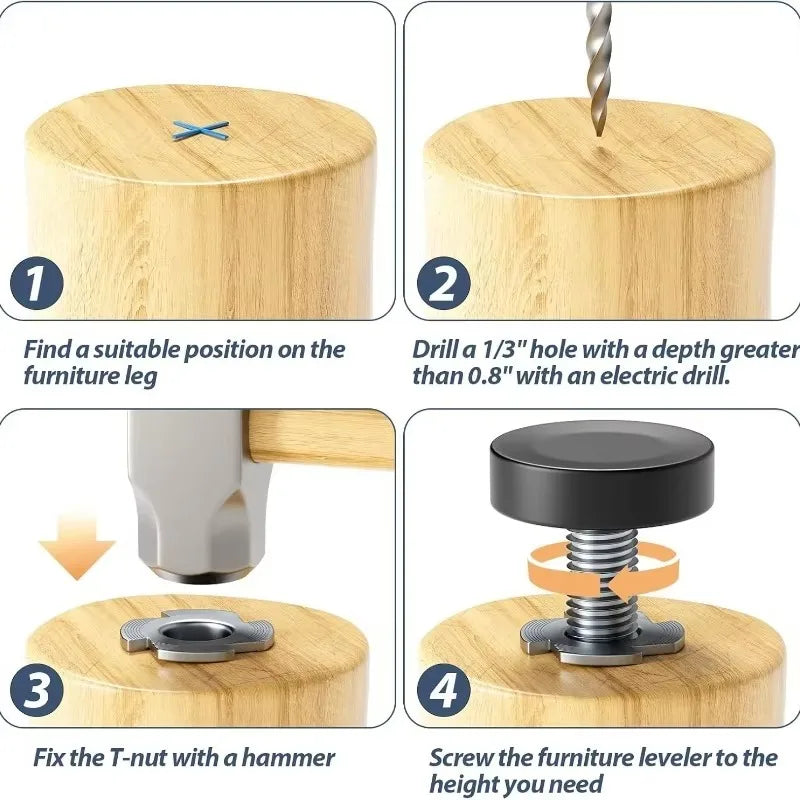 1

Find a suitable position on the furniture leg

2

Drill a 1/3" hole with a depth greater than 0.8" with an electric drill.

3

Fix the T-nut with a hammer

4

Screw the furniture leveler to the height you need