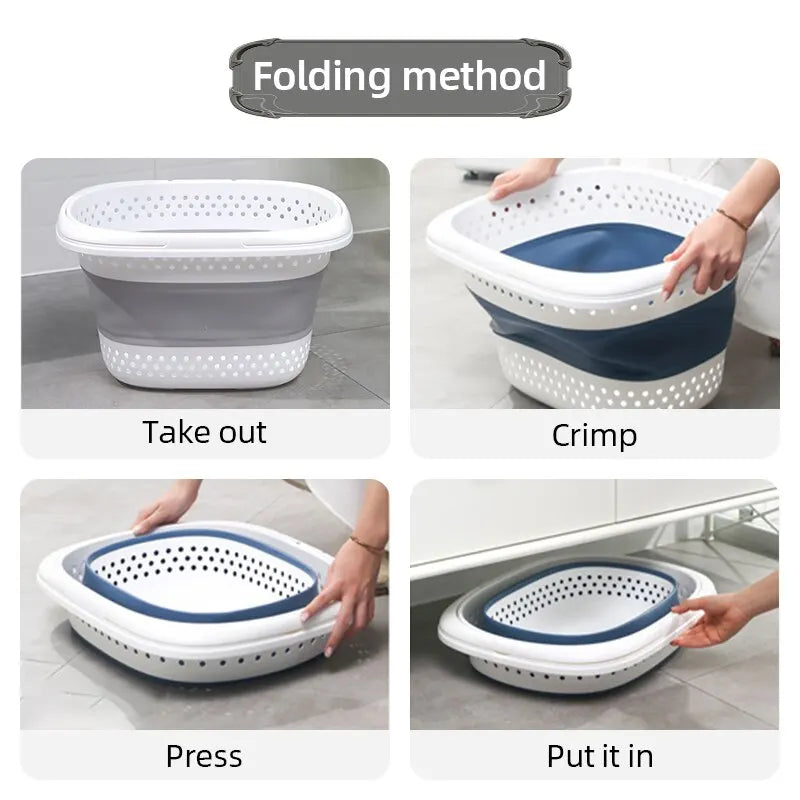 Folding method

Take out

Crimp

Press

Put it in