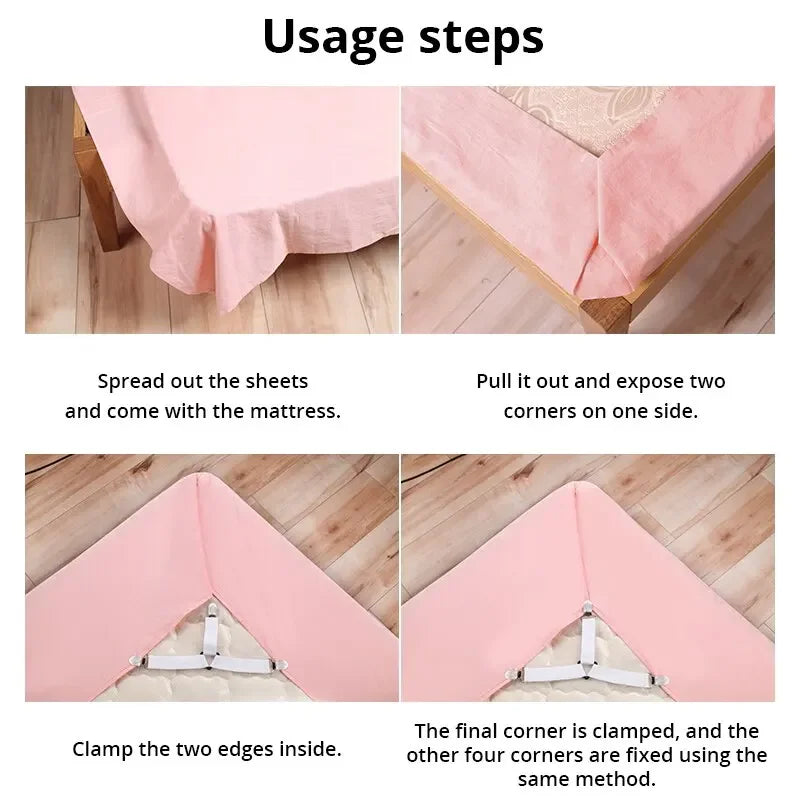 Usage steps

Spread out the sheets and come with the mattress.

Pull it out and expose two corners on one side.

Clamp the two edges inside.

The final corner is clamped, and the other four corners are fixed using the same method.