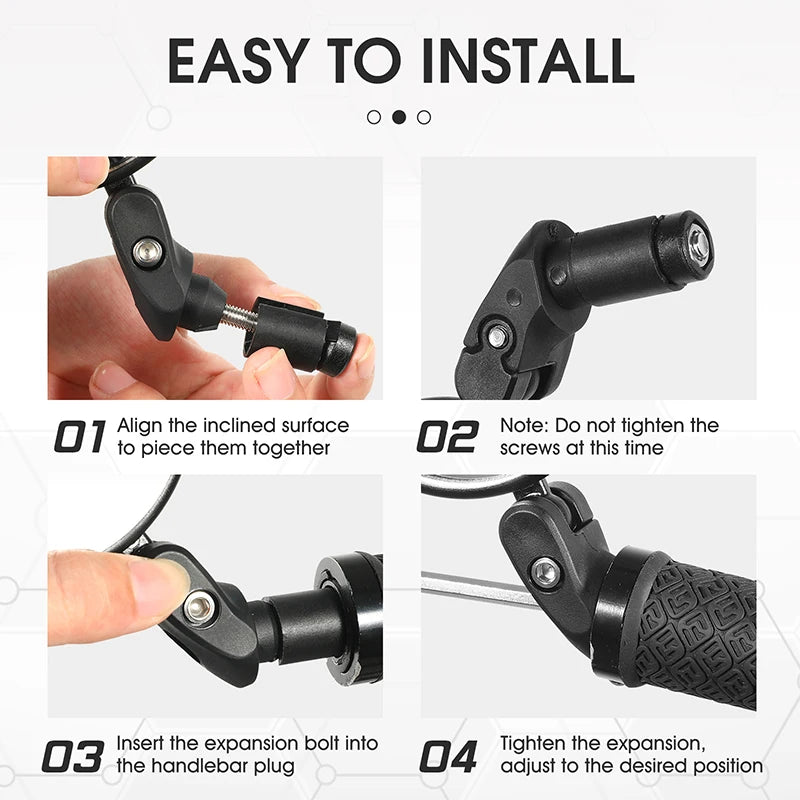 EASY TO INSTALL

01 Align the inclined surface to piece them together

02 Note: Do not tighten the screws at this time

03 Insert the expansion bolt into the handlebar plug

04 Tighten the expansion, adjust to the desired position