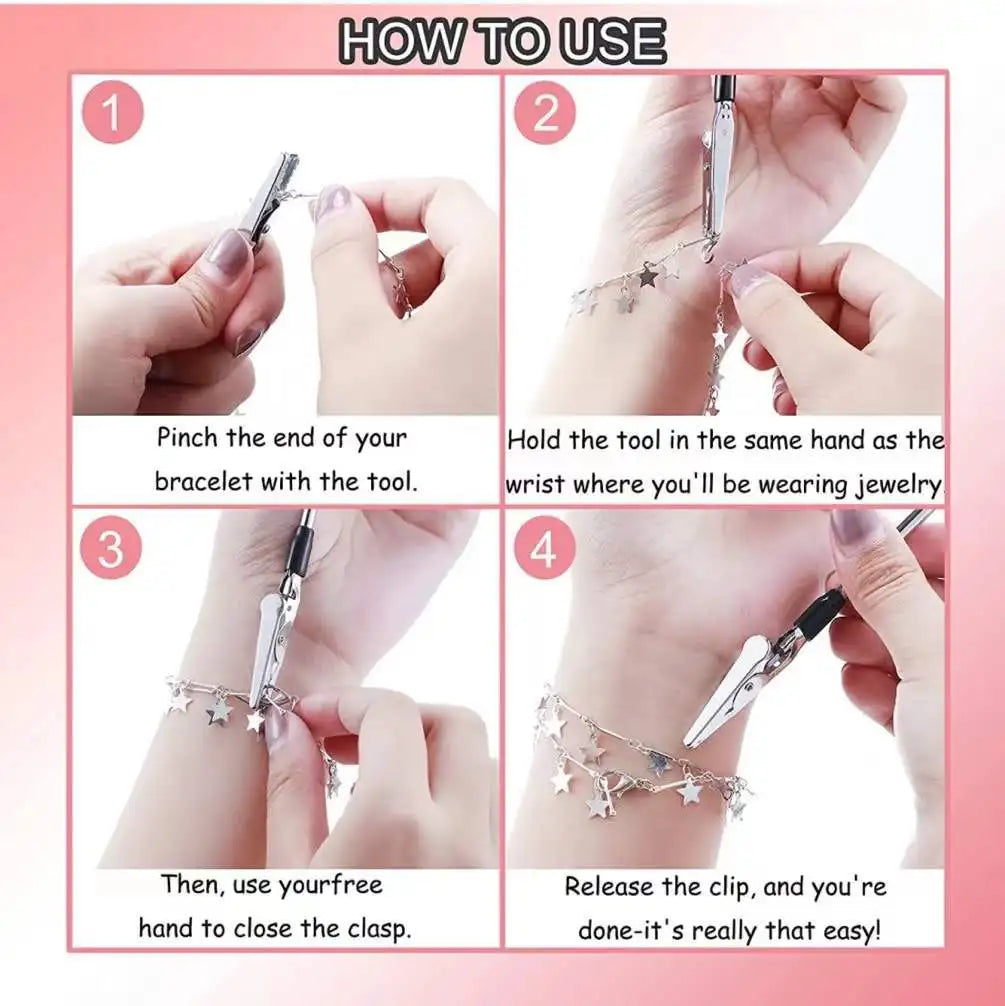 HOW TO USE

1

Pinch the end of your bracelet with the tool.

2

Hold the tool in the same hand as the wrist where you'll be wearing jewelry.

3

Then, use yourfree hand to close the clasp.

4

Release the clip, and you're done-it's really that easy!